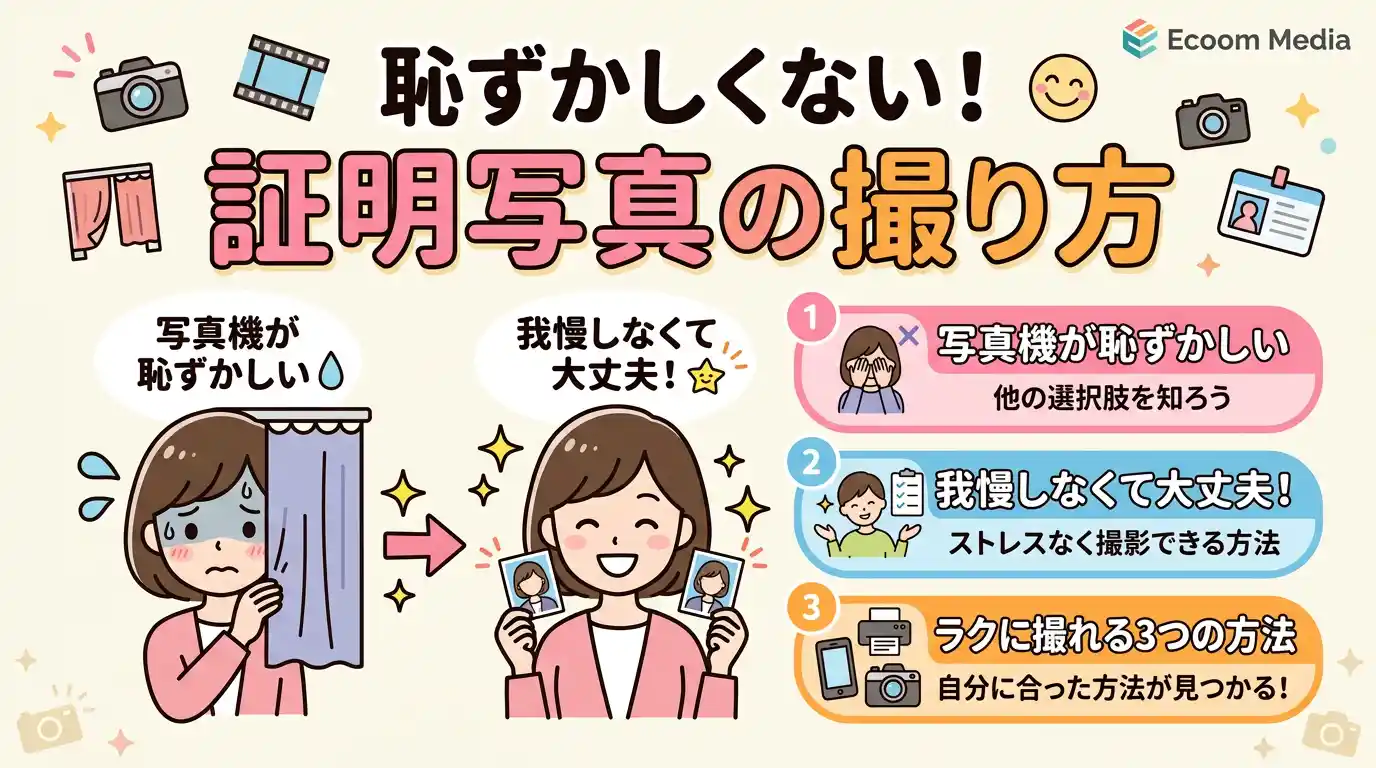 Ecoom Media

恥ずかしくない！
証明写真の撮り方

写真機が恥ずかしい

我慢しなくて大丈夫！

1
写真機が恥ずかしい
他の選択肢を知ろう

2
我慢しなくて大丈夫！
ストレスなく撮影できる方法

3
ラクに撮れる3つの方法
自分に合った方法が見つかる！